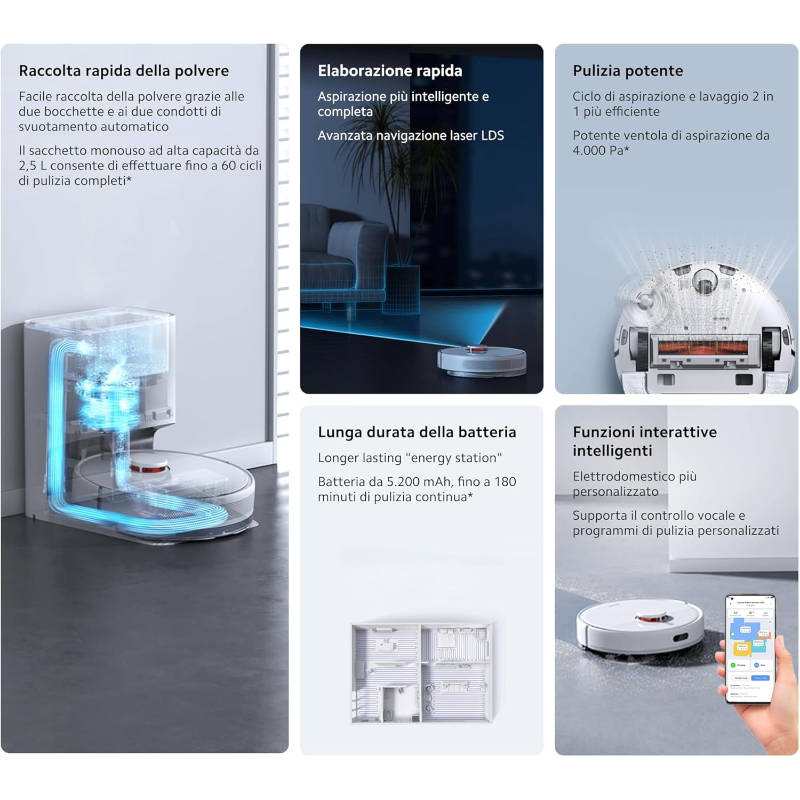 Raccolta rapida della polvere

Facile raccolta della polvere grazie alle due bocchette e ai due condotti di svuotamento automatico

Il sacchetto monouso ad alta capacità da 2,5 L consente di effettuare fino a 60 cicli di pulizia completi*

Elaborazione rapida

Aspirazione più intelligente e completa

Avanzata navigazione laser LDS

Pulizia potente

Ciclo di aspirazione e lavaggio 2 in 1 più efficiente

Potente ventola di aspirazione da 4.000 Pa*

Lunga durata della batteria

Longer lasting "energy station"

Batteria da 5.200 mAh, fino a 180 minuti di pulizia continua*

Funzioni interattive intelligenti

Elettrodomestico più personalizzato

Supporta il controllo vocale e programmi di pulizia personalizzati